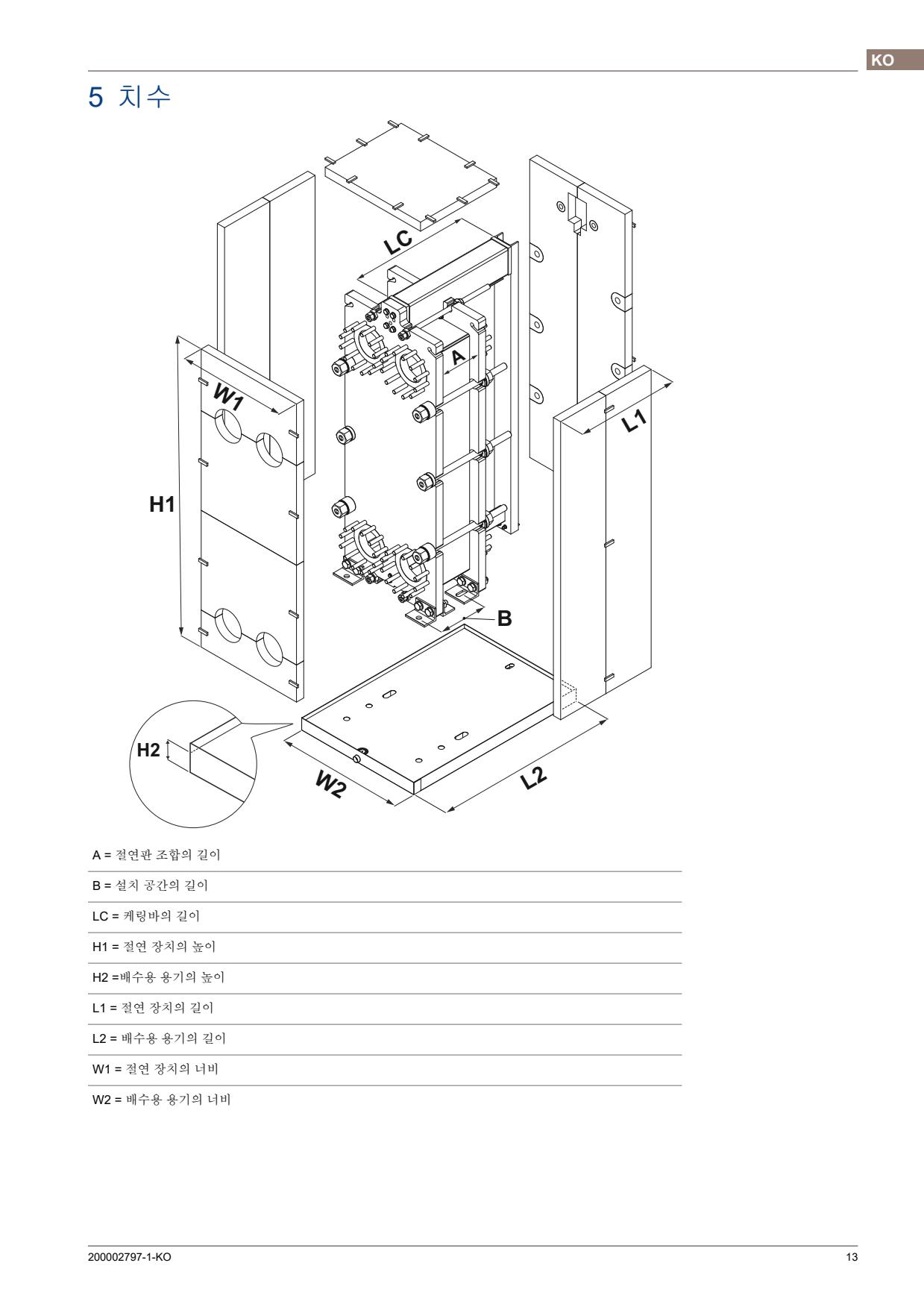 KO

5 치수

LC

A

W1

L1

H1

B

H2

W2

L2

A = 절연판 조합의 길이

B = 설치 공간의 길이

LC = 케링바의 길이

H1 = 절연 장치의 높이

H2 =배수용 용기의 높이

L1 = 절연 장치의 길이

L2 = 배수용 용기의 길이

W1 = 절연 장치의 너비

W2 = 배수용 용기의 너비

200002797-1-KO

13