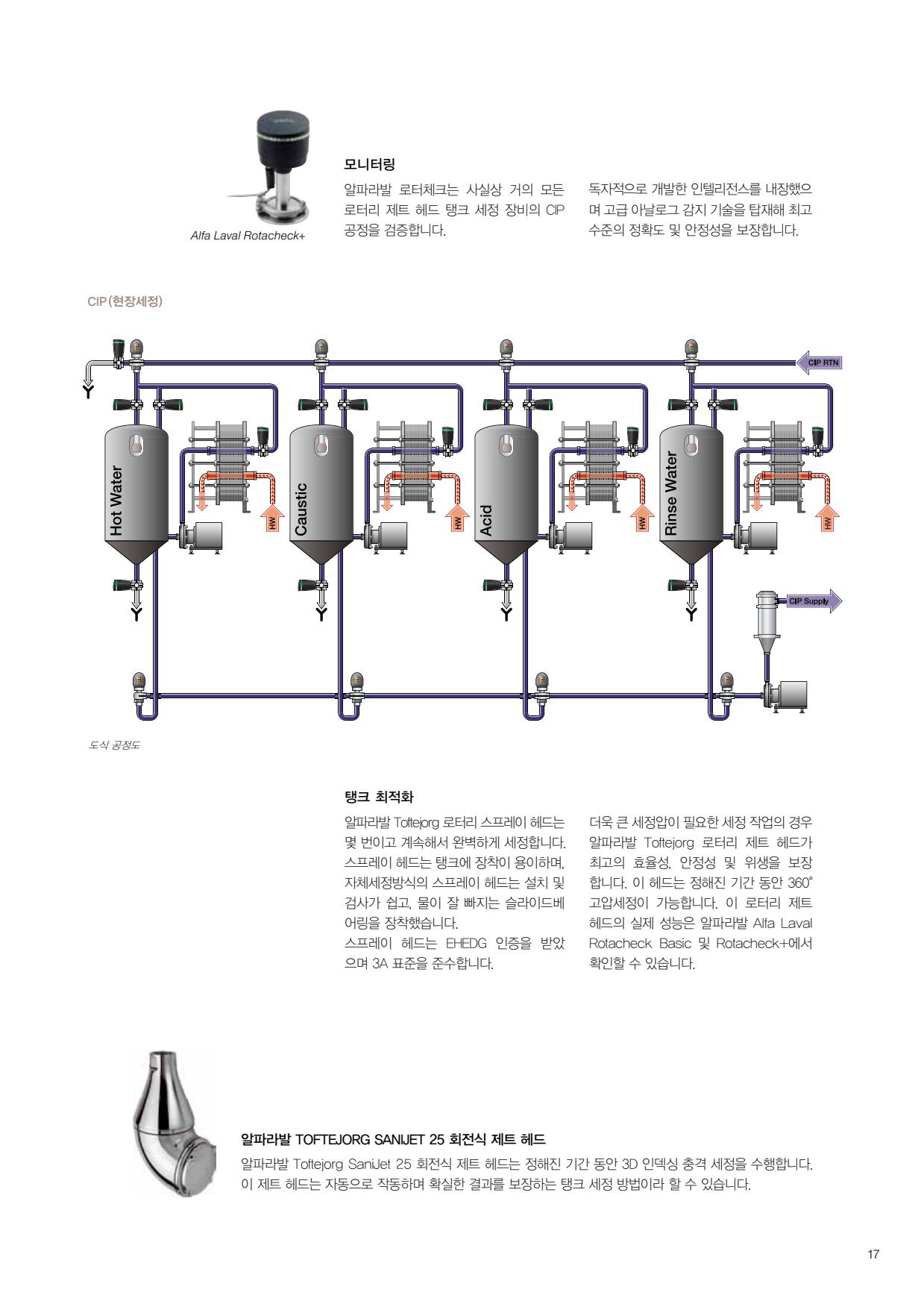 Alfa Laval Rotacheck+

모니터링

알파라발 로터체크는 사실상 거의 모든 로터리 제트 헤드 탱크 세정 장비의 CIP 공정을 검증합니다.

독자적으로 개발한 인텔리전스를 내장했으며 고급 아날로그 감지 기술을 탑재해 최고 수준의 정확도 및 안정성을 보장합니다.

CIP(현장세정)

CIP RTN

Hot Water

HW

Caustic

HW

Acid

HW

Rinse Water

HW

CIP Supply

도식 공정도

탱크 최적화

알파라발 Toftejorg 로터리 스프레이 헤드는 몇 번이고 계속해서 완벽하게 세정합니다. 스프레이 헤드는 탱크에 장착이 용이하며, 자체세정방식의 스프레이 헤드는 설치 및 검사가 쉽고, 물이 잘 빠지는 슬라이드베어링을 장착했습니다.
스프레이 헤드는 EHEDG 인증을 받았으며 3A 표준을 준수합니다.

더욱 큰 세정압이 필요한 세정 작업의 경우 알파라발 Toftejorg 로터리 제트 헤드가 최고의 효율성, 안정성 및 위생을 보장합니다. 이 헤드는 정해진 기간 동안 360° 고압세정이 가능합니다. 이 로터리 제트 헤드의 실제 성능은 알파라발 Alfa Laval Rotacheck Basic 및 Rotacheck+에서 확인할 수 있습니다.

알파라발 TOFTEJORG SANIJET 25 회전식 제트 헤드

알파라발 Toftejorg SaniJet 25 회전식 제트 헤드는 정해진 기간 동안 3D 인덱싱 충격 세정을 수행합니다. 이 제트 헤드는 자동으로 작동하며 확실한 결과를 보장하는 탱크 세정 방법이라 할 수 있습니다.

17