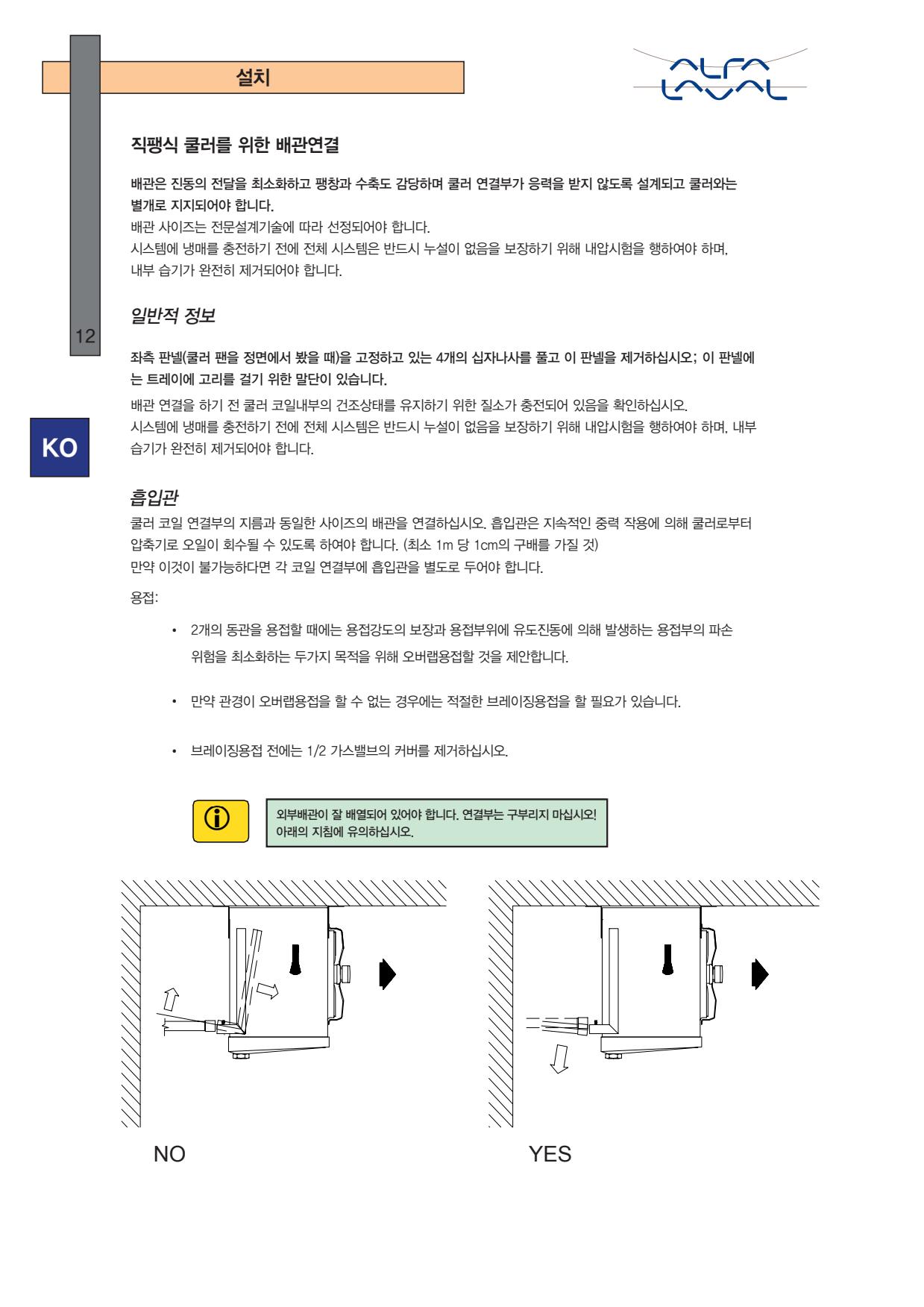 설치

ALFA LAVAL

직팽식 쿨러를 위한 배관연결

배관은 진동의 전달을 최소화하고 팽창과 수축도 감당하며 쿨러 연결부가 응력을 받지 않도록 설계되고 쿨러와는 별개로 지지되어야 합니다.
배관 사이즈는 전문설계기술에 따라 선정되어야 합니다.
시스템에 냉매를 충전하기 전에 전체 시스템은 반드시 누설이 없음을 보장하기 위해 내압시험을 행하여야 하며, 내부 습기가 완전히 제거되어야 합니다.

일반적 정보

12

좌측 판넬(쿨러 팬을 정면에서 봤을 때)을 고정하고 있는 4개의 십자나사를 풀고 이 판넬을 제거하십시오; 이 판넬에는 트레이에 고리를 걸기 위한 말단이 있습니다.
배관 연결을 하기 전 쿨러 코일내부의 건조상태를 유지하기 위한 질소가 충전되어 있음을 확인하십시오.
시스템에 냉매를 충전하기 전에 전체 시스템은 반드시 누설이 없음을 보장하기 위해 내압시험을 행하여야 하며, 내부 습기가 완전히 제거되어야 합니다.

KO

흡입관

쿨러 코일 연결부의 지름과 동일한 사이즈의 배관을 연결하십시오. 흡입관은 지속적인 중력 작용에 의해 쿨러로부터 압축기로 오일이 회수될 수 있도록 하여야 합니다. (최소 1m 당 1cm의 구배를 가질 것)
만약 이것이 불가능하다면 각 코일 연결부에 흡입관을 별도로 두어야 합니다.

용접:

• 2개의 동관을 용접할 때에는 용접강도의 보장과 용접부위에 유도진동에 의해 발생하는 용접부의 파손 위험을 최소화하는 두가지 목적을 위해 오버랩용접할 것을 제안합니다.

• 만약 관경이 오버랩용접을 할 수 없는 경우에는 적절한 브레이징용접을 할 필요가 있습니다.

• 브레이징용접 전에는 1/2 가스밸브의 커버를 제거하십시오.

외부배관이 잘 배열되어 있어야 합니다. 연결부는 구부리지 마십시오!
아래의 지침에 유의하십시오.

NO

YES