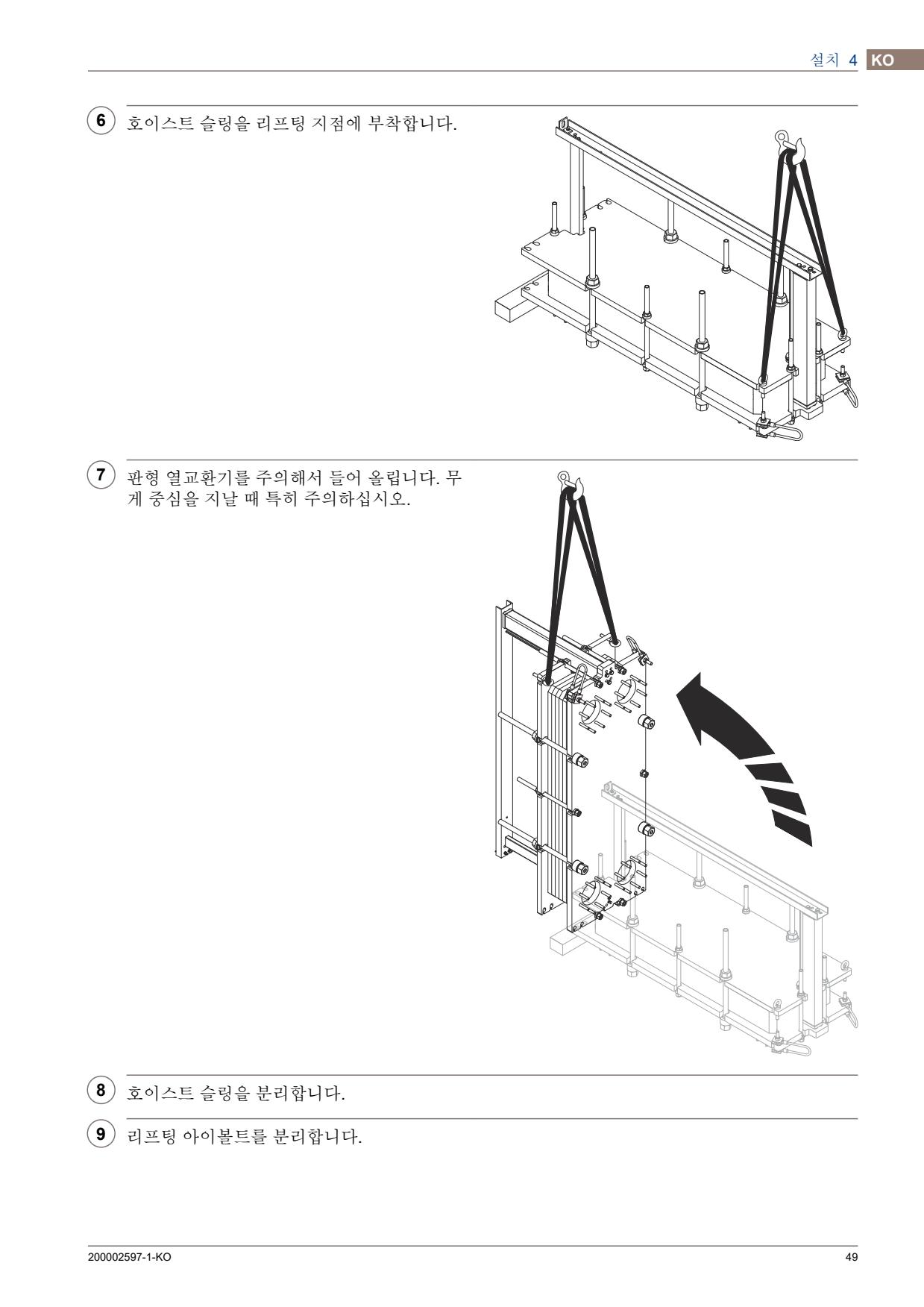 설치 4 KO

6 호이스트 슬링을 리프팅 지점에 부착합니다.

7 판형 열교환기를 주의해서 들어 올립니다. 무게 중심을 지날 때 특히 주의하십시오.

8 호이스트 슬링을 분리합니다.

9 리프팅 아이볼트를 분리합니다.

200002597-1-KO

49