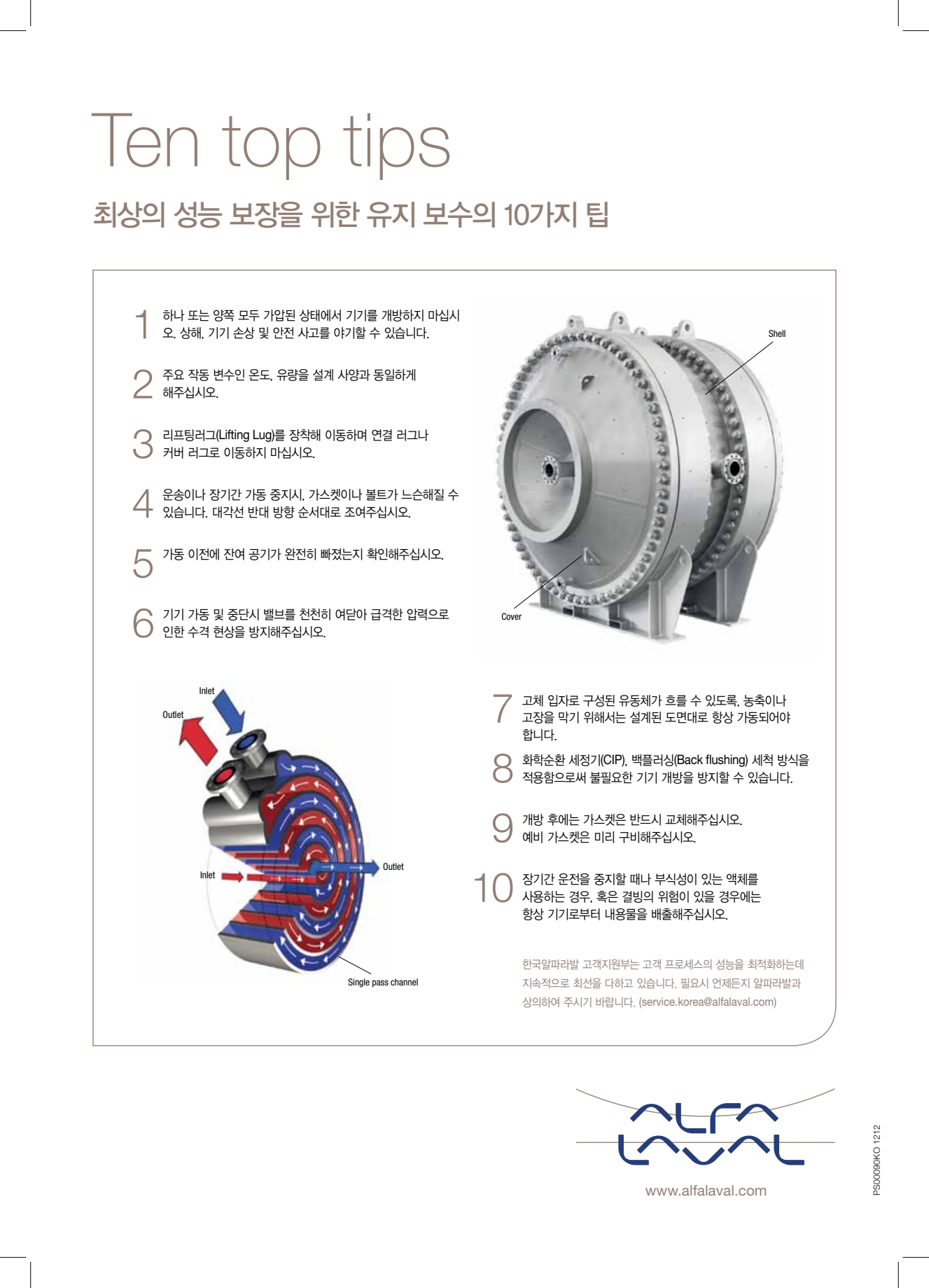 Ten top tips

최상의 성능 보장을 위한 유지 보수의 10가지 팁

1 하나 또는 양쪽 모두 가압된 상태에서 기기를 개방하지 마십시오. 상해, 기기 손상 및 안전 사고를 야기할 수 있습니다.

2 주요 작동 변수인 온도, 유량을 설계 사양과 동일하게 해주십시오.

3 리프팅러그(Lifting Lug)를 장착해 이동하며 연결 러그나 커버 러그로 이동하지 마십시오.

4 운송이나 장기간 가동 중지시, 가스켓이나 볼트가 느슨해질 수 있습니다. 대각선 반대 방향 순서대로 조여주십시오.

5 가동 이전에 잔여 공기가 완전히 빠졌는지 확인해주십시오.

6 기기 가동 및 중단시 밸브를 천천히 여닫아 급격한 압력으로 인한 수격 현상을 방지해주십시오.

Shell

Cover

Inlet

Outlet

Inlet

Outlet

Single pass channel

7 고체 입자로 구성된 유동체가 흐를 수 있도록, 농축이나 고장을 막기 위해서는 설계된 도면대로 항상 가동되어야 합니다.

8 화학순환 세정기(CIP), 백플러싱(Back flushing) 세척 방식을 적용함으로써 불필요한 기기 개방을 방지할 수 있습니다.

9 개방 후에는 가스켓은 반드시 교체해주십시오. 예비 가스켓은 미리 구비해주십시오.

10 장기간 운전을 중지할 때나 부식성이 있는 액체를 사용하는 경우, 혹은 결빙의 위험이 있을 경우에는 항상 기기로부터 내용물을 배출해주십시오.

한국알파라발 고객지원부는 고객 프로세스의 성능을 최적화하는데 지속적으로 최선을 다하고 있습니다. 필요시 언제든지 알파라발과 상의하여 주시기 바랍니다. (service.korea@alfalaval.com)

ALFA LAVAL

www.alfalaval.com

PS00090KO 1212