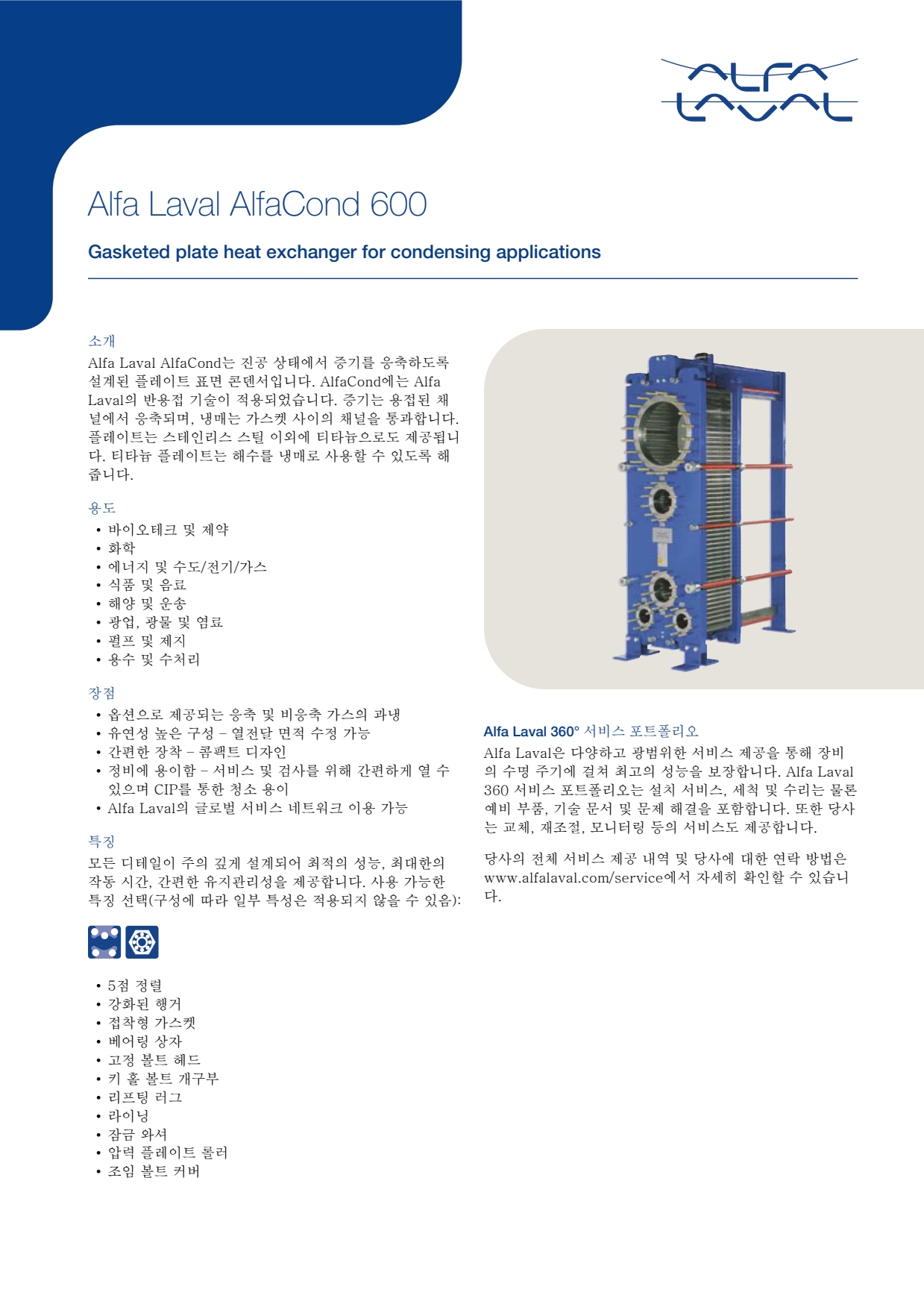 ALFA LAVAL

Alfa Laval AlfaCond 600

Gasketed plate heat exchanger for condensing applications

소개
Alfa Laval AlfaCond는 진공 상태에서 증기를 응축하도록 설계된 플레이트 표면 콘덴서입니다. AlfaCond에는 Alfa Laval의 반용접 기술이 적용되었습니다. 증기는 용접된 채널에서 응축되며, 냉매는 가스켓 사이의 채널을 통과합니다. 플레이트는 스테인리스 스틸 이외에 티타늄으로도 제공됩니다. 티타늄 플레이트는 해수를 냉매로 사용할 수 있도록 해줍니다.

용도
• 바이오테크 및 제약
• 화학
• 에너지 및 수도/전기/가스
• 식품 및 음료
• 해양 및 운송
• 광업, 광물 및 염료
• 펄프 및 제지
• 용수 및 수처리

장점
• 옵션으로 제공되는 응축 및 비응축 가스의 과냉
• 유연성 높은 구성 – 열전달 면적 수정 가능
• 간편한 장착 – 콤팩트 디자인
• 정비에 용이함 – 서비스 및 검사를 위해 간편하게 열 수 있으며 CIP를 통한 청소 용이
• Alfa Laval의 글로벌 서비스 네트워크 이용 가능

특징
모든 디테일이 주의 깊게 설계되어 최적의 성능, 최대한의 작동 시간, 간편한 유지관리성을 제공합니다. 사용 가능한 특징 선택(구성에 따라 일부 특성은 적용되지 않을 수 있음):

• 5점 정렬
• 강화된 행거
• 접착형 가스켓
• 베어링 상자
• 고정 볼트 헤드
• 키 홀 볼트 개구부
• 리프팅 러그
• 라이닝
• 잠금 와셔
• 압력 플레이트 롤러
• 조임 볼트 커버

Alfa Laval 360° 서비스 포트폴리오
Alfa Laval은 다양하고 광범위한 서비스 제공을 통해 장비의 수명 주기에 걸쳐 최고의 성능을 보장합니다. Alfa Laval 360 서비스 포트폴리오는 설치 서비스, 세척 및 수리는 물론 예비 부품, 기술 문서 및 문제 해결을 포함합니다. 또한 당사는 교체, 재조절, 모니터링 등의 서비스도 제공합니다.

당사의 전체 서비스 제공 내역 및 당사에 대한 연락 방법은 www.alfalaval.com/service에서 자세히 확인할 수 있습니다.